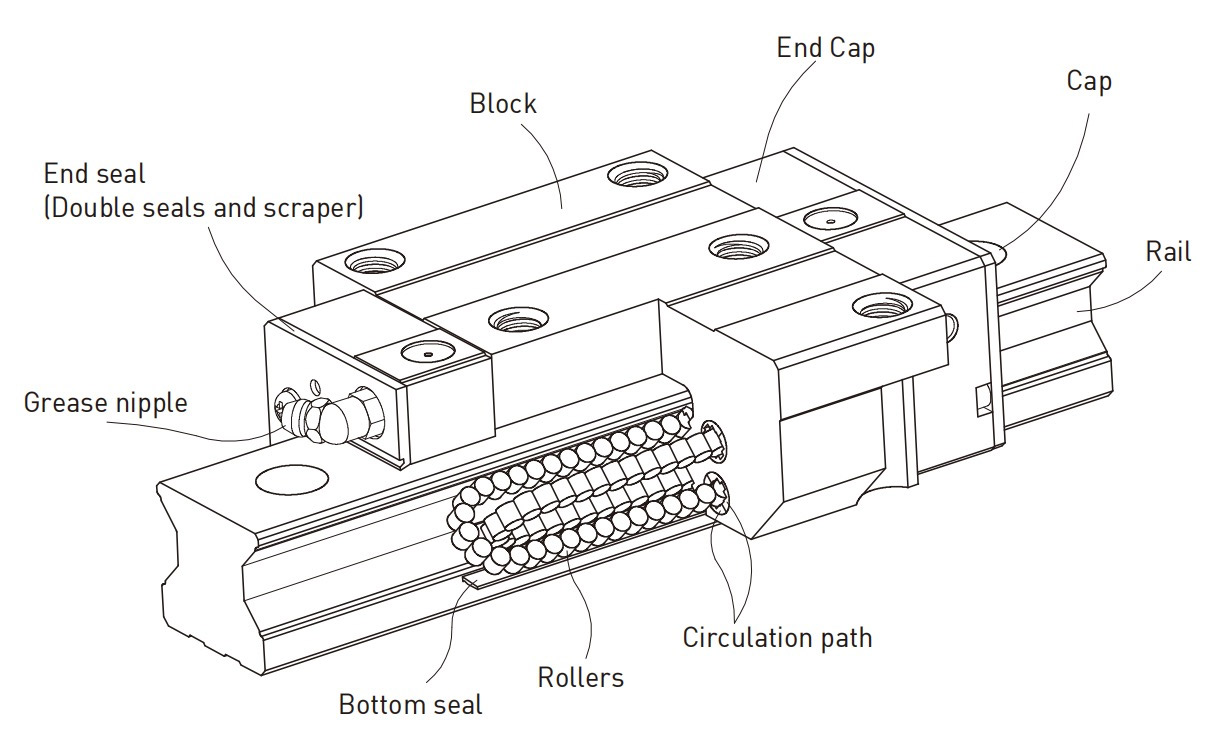 End Cap
Cap
Block
End seal
(Double seals and scraper)
Rail
Grease nipple
Circulation path
Rollers
Bottom seal