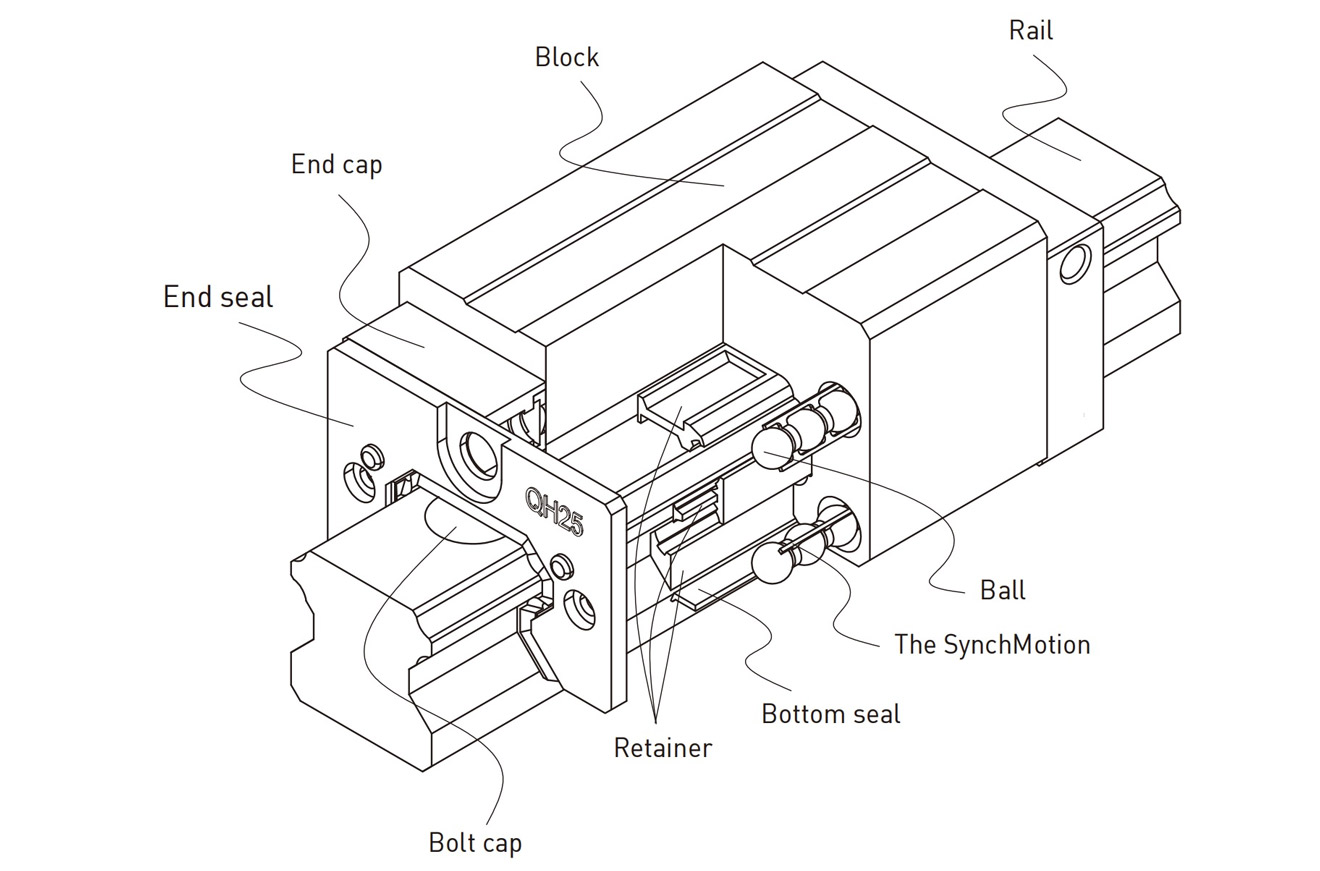 Rail
Block
End cap
End seal
QH25
Ball
The SynchMotion
Bottom seal
Retainer
Bolt cap