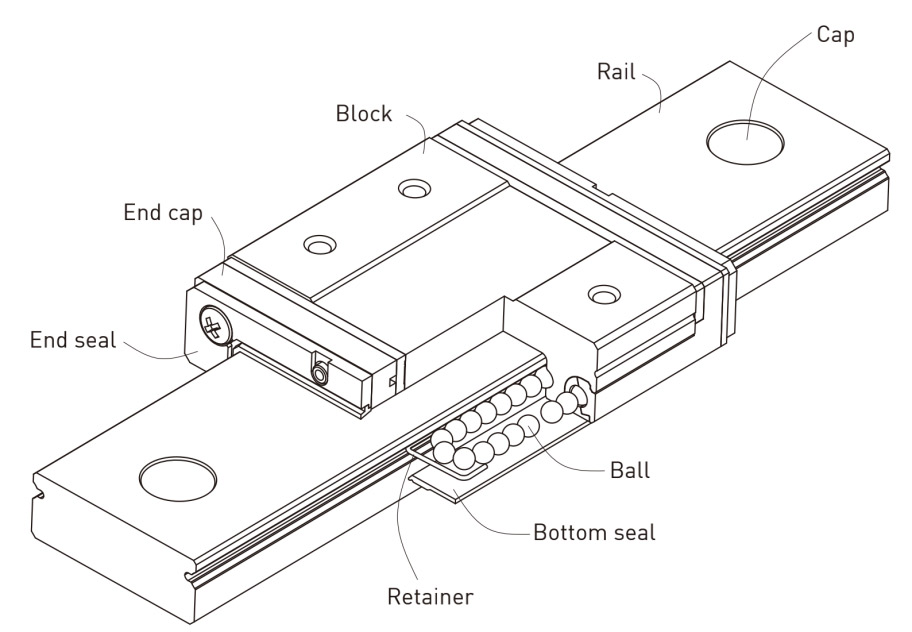 Cap

Rail

Block

End cap

End seal

Ball

Bottom seal

Retainer