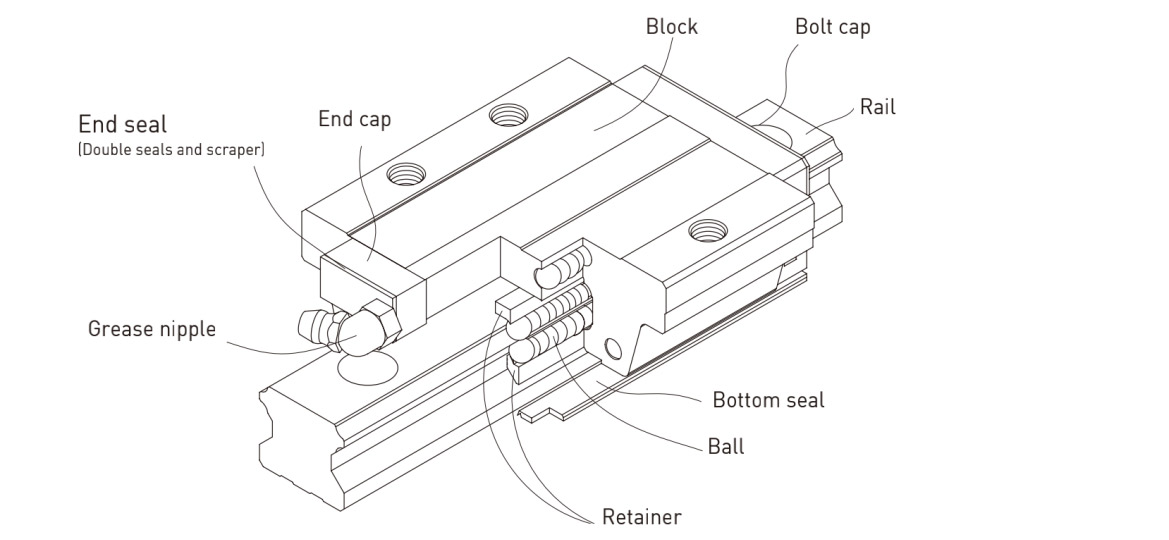 Block
Bolt cap
Rail
End seal
(Double seals and scraper)
End cap
Grease nipple
Bottom seal
Ball
Retainer